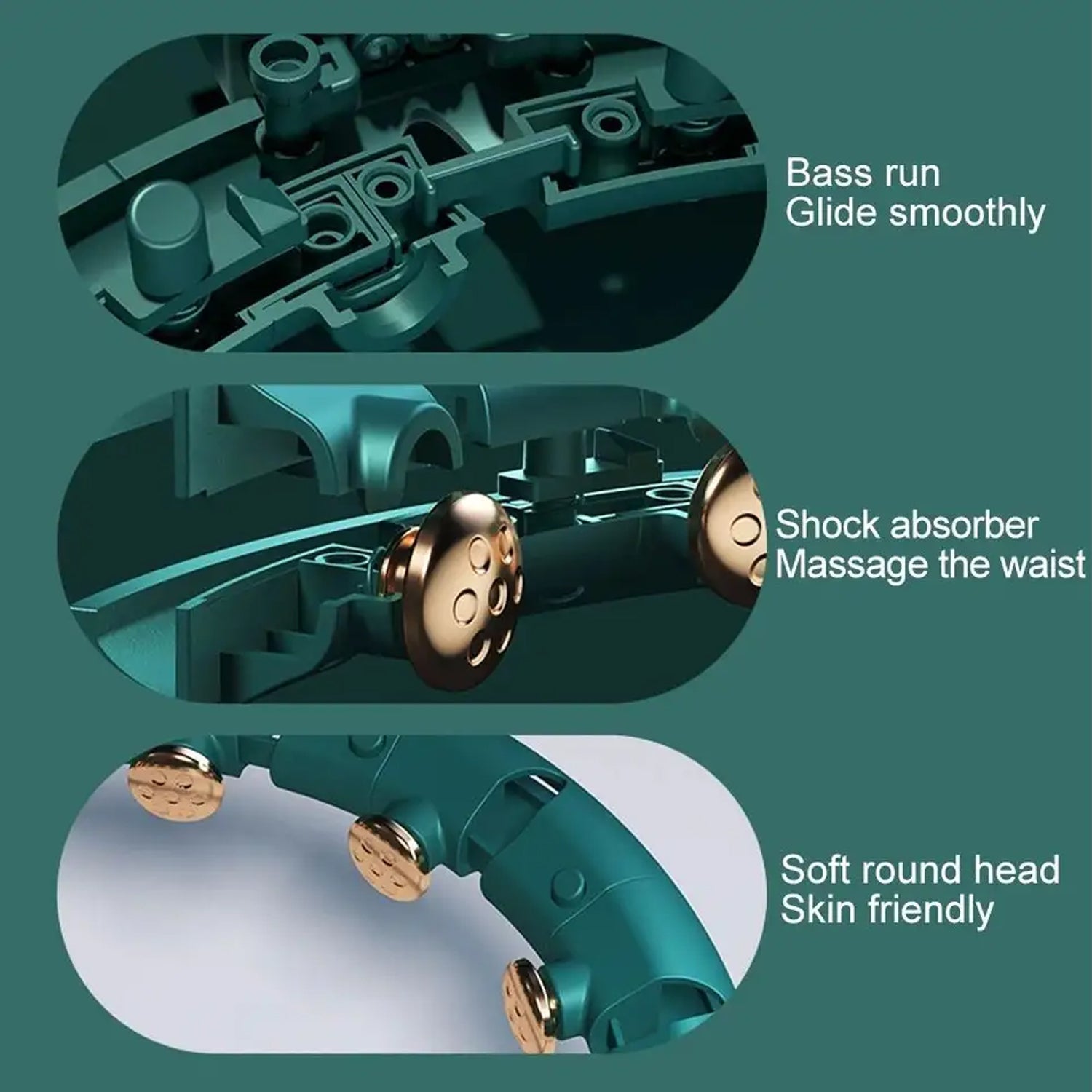 Bass run
Glide smoothly

Shock absorber
Massage the waist

Soft round head
Skin friendly