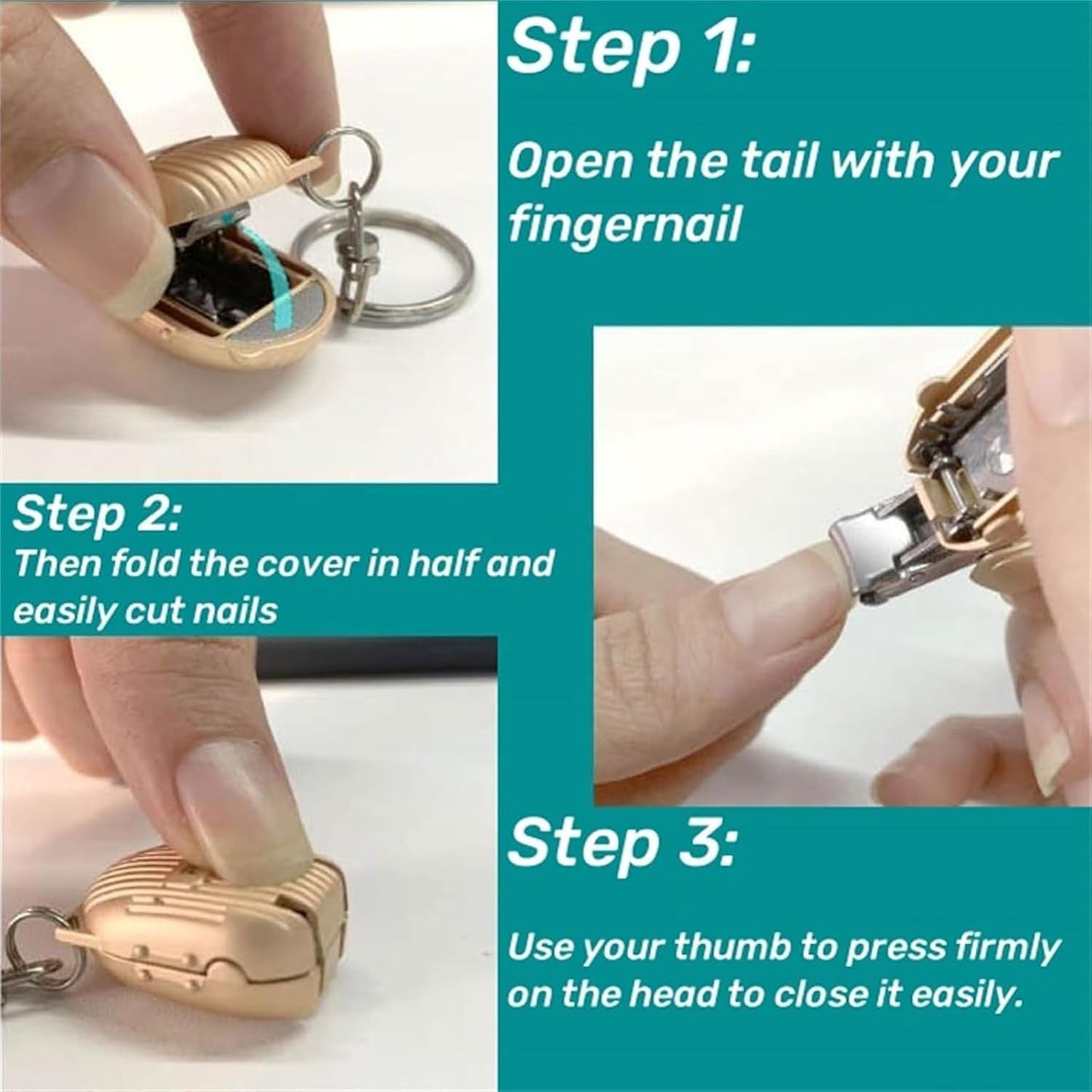 Step 1:

Open the tail with your fingernail

Step 2:
Then fold the cover in half and easily cut nails

Step 3:

Use your thumb to press firmly on the head to close it easily.