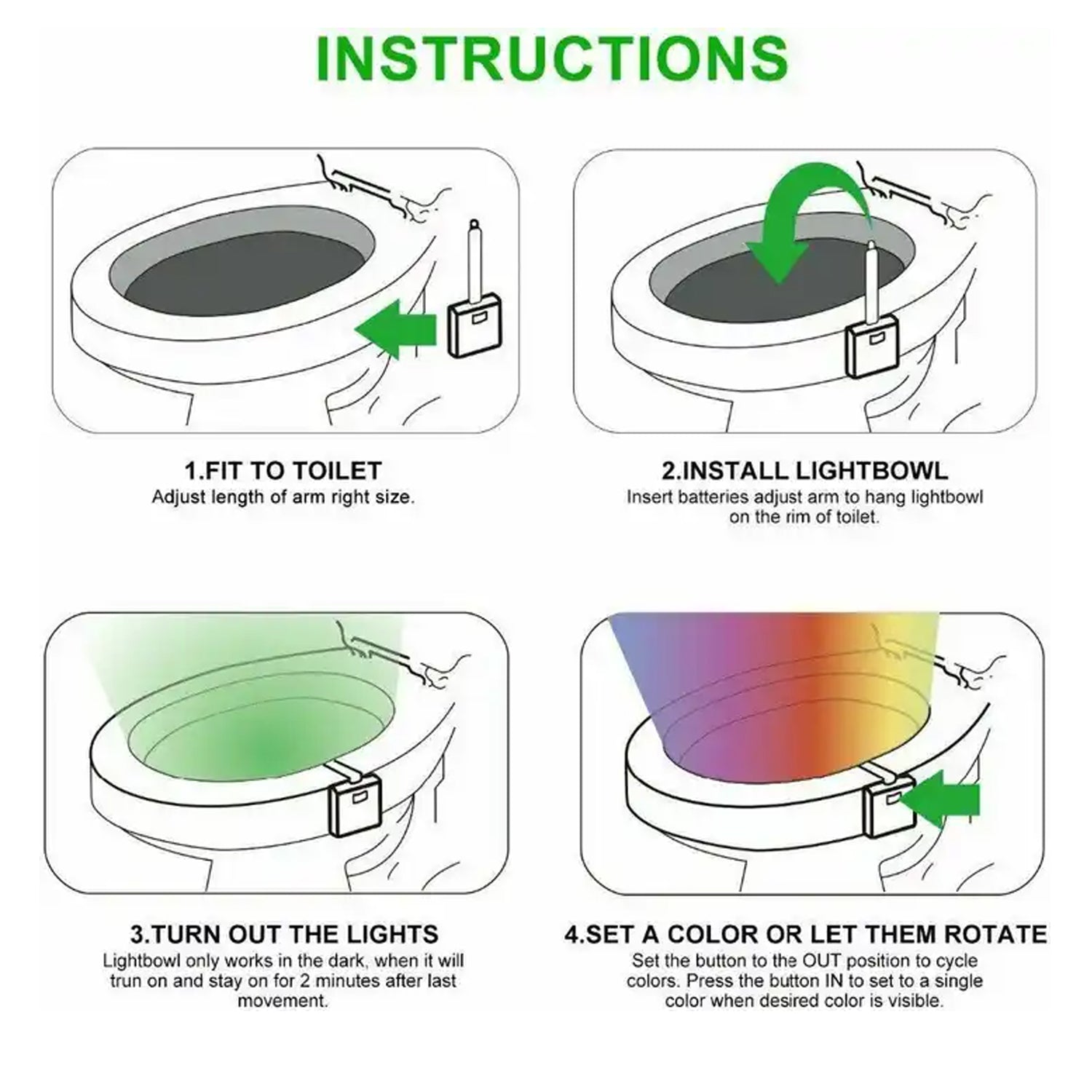 INSTRUCTIONS

1.FIT TO TOILET
Adjust length of arm right size.

2.INSTALL LIGHTBOWL
Insert batteries adjust arm to hang lightbowl on the rim of toilet.

3.TURN OUT THE LIGHTS
Lightbowl only works in the dark, when it will trun on and stay on for 2 minutes after last movement.

4.SET A COLOR OR LET THEM ROTATE
Set the button to the OUT position to cycle colors. Press the button IN to set to a single color when desired color is visible.