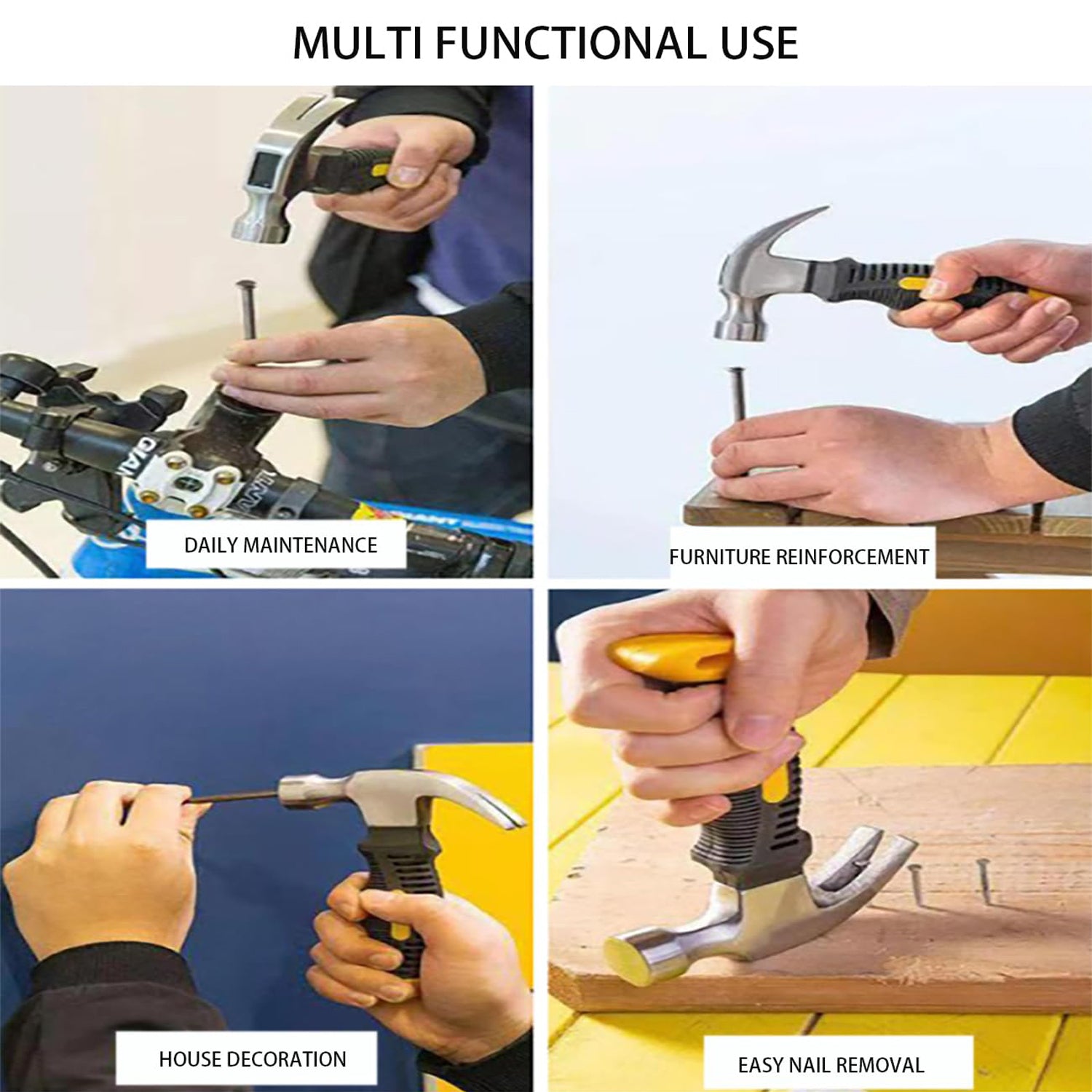 MULTI FUNCTIONAL USE

DAILY MAINTENANCE

FURNITURE REINFORCEMENT

HOUSE DECORATION

EASY NAIL REMOVAL