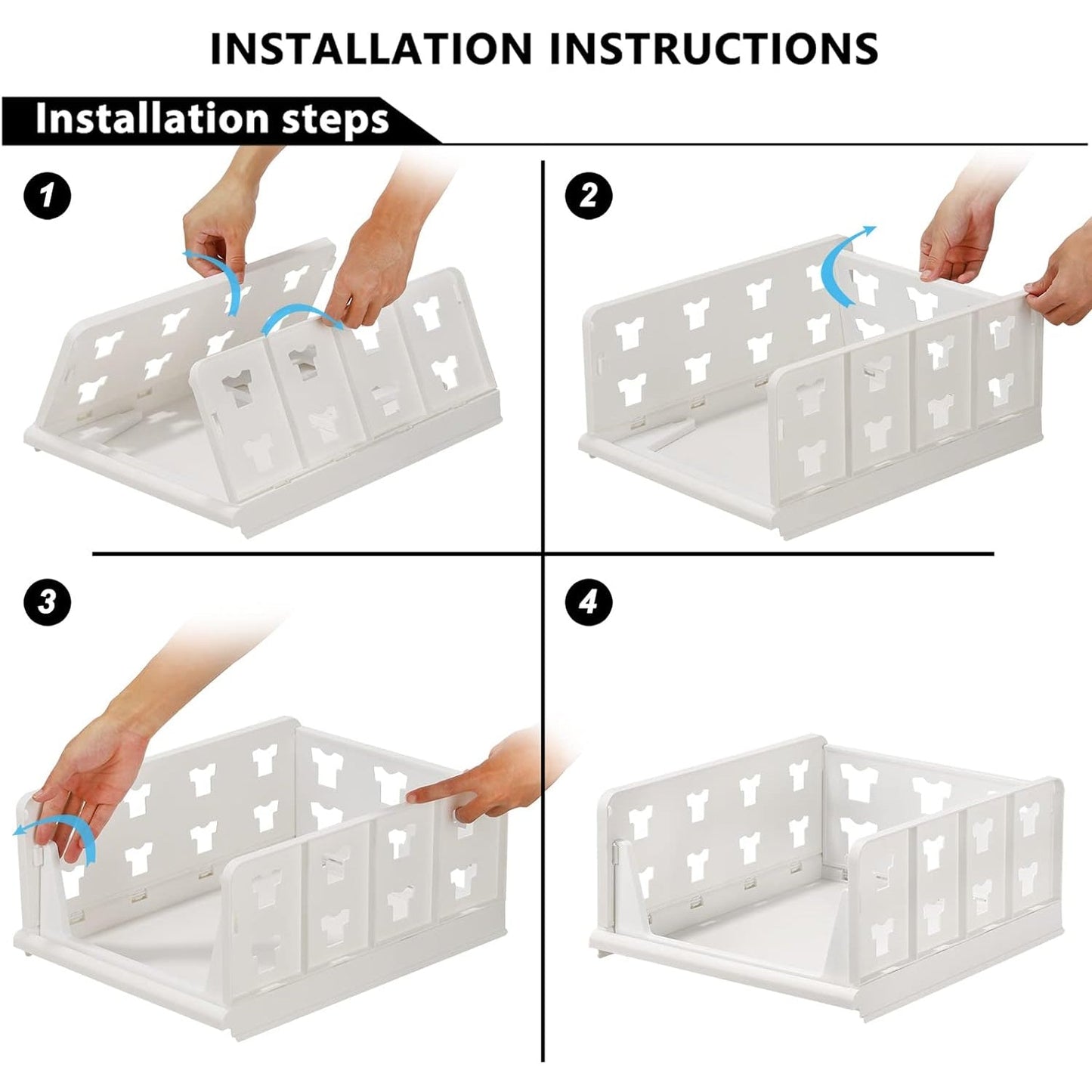 INSTALLATION INSTRUCTIONS

Installation steps

1

2

3

4