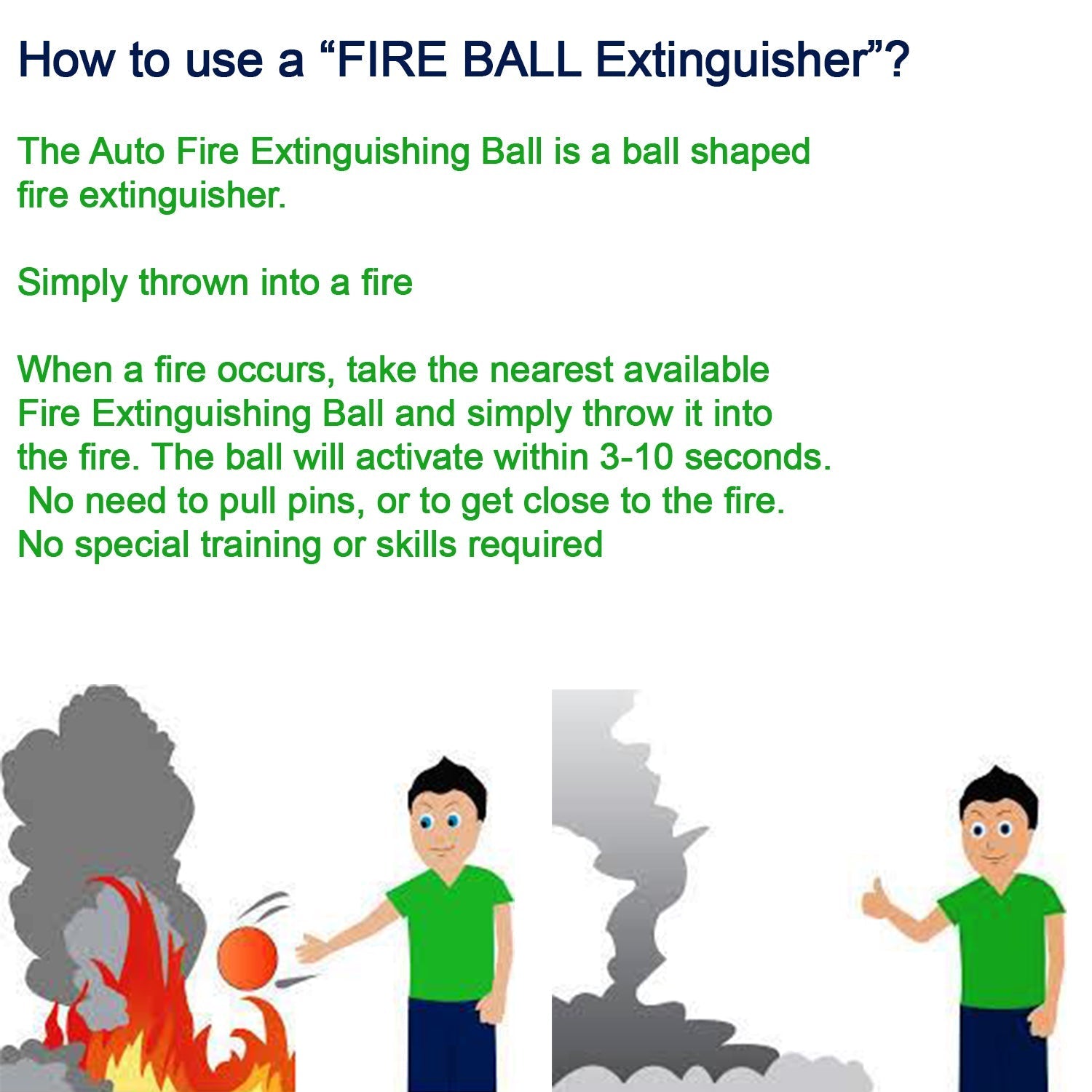 How to use a “FIRE BALL Extinguisher”?

The Auto Fire Extinguishing Ball is a ball shaped fire extinguisher.

Simply thrown into a fire

When a fire occurs, take the nearest available Fire Extinguishing Ball and simply throw it into the fire. The ball will activate within 3-10 seconds. No need to pull pins, or to get close to the fire. No special training or skills required