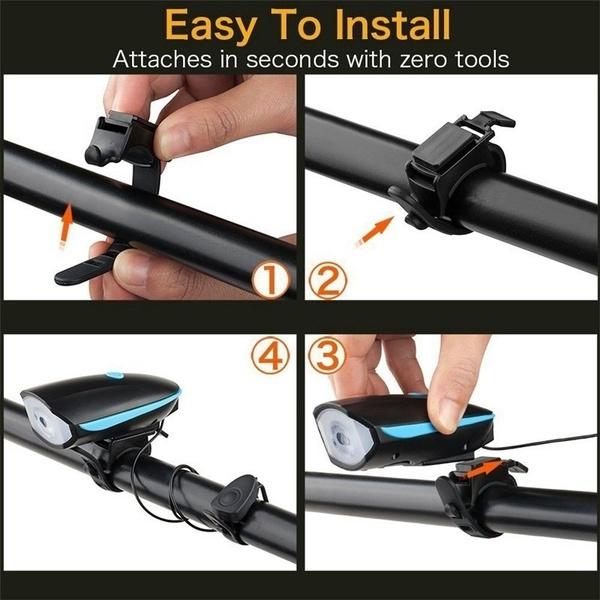 Easy To Install
Attaches in seconds with zero tools

①

②

④

③